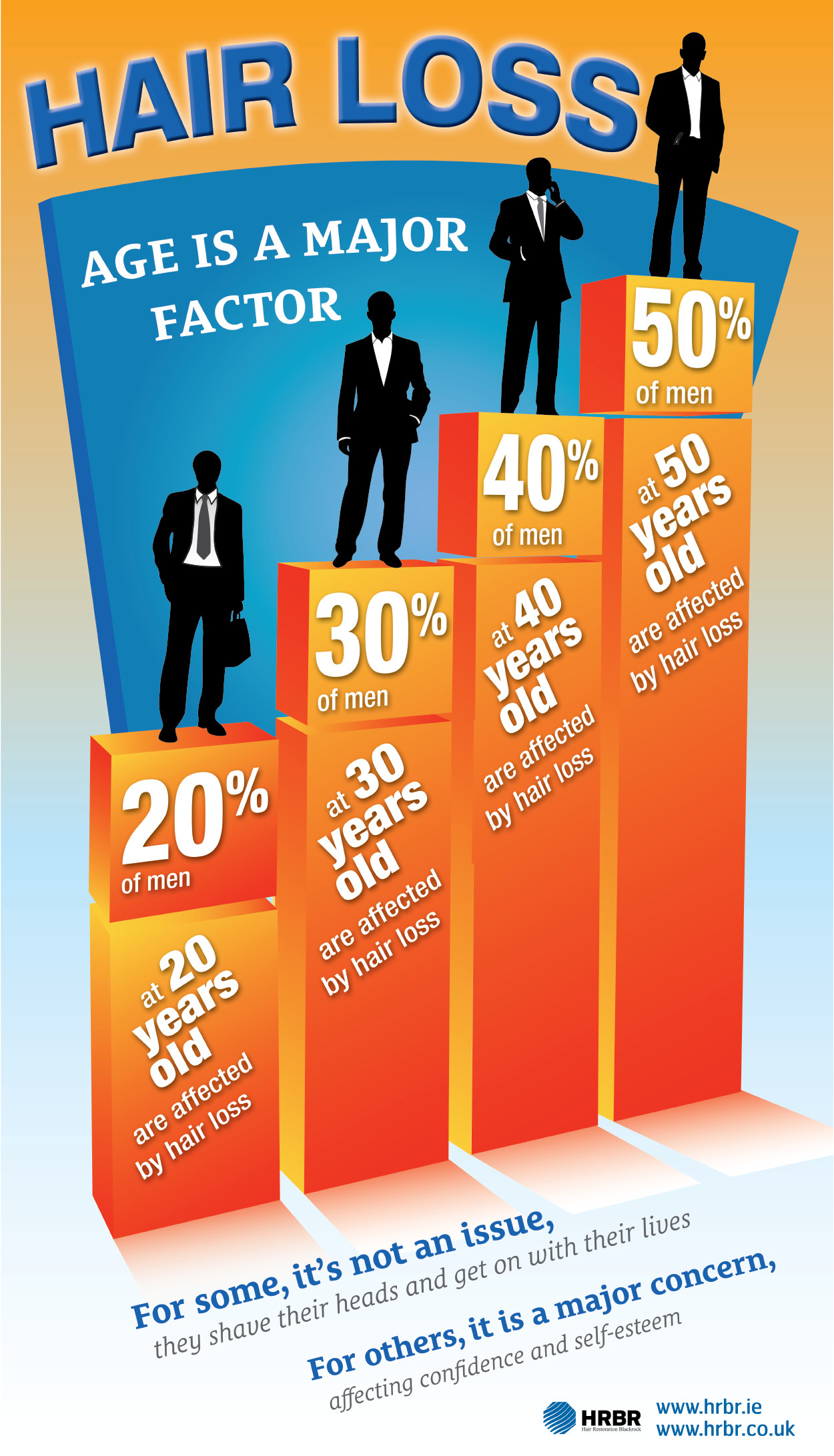 HAIR LOSS

AGE IS A MAJOR FACTOR

20% of men at 20 years old are affected by hair loss

30% of men at 30 years old are affected by hair loss

40% of men at 40 years old are affected by hair loss

50% of men at 50 years old are affected by hair loss

For some, it's not an issue, they shave their heads and get on with their lives

For others, it is a major concern, affecting confidence and self-esteem

HRBR Hair Restoration Blackrock

www.hrbr.ie
www.hrbr.co.uk